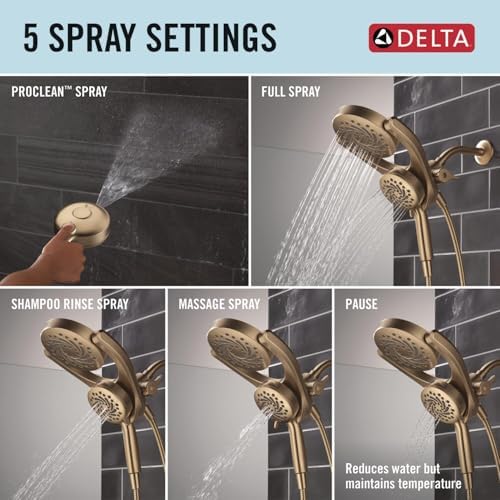 5 SPRAY SETTINGS

DELTA

PROCLEAN™ SPRAY

FULL SPRAY

SHAMPOO RINSE SPRAY

MASSAGE SPRAY

PAUSE

Reduces water but maintains temperature