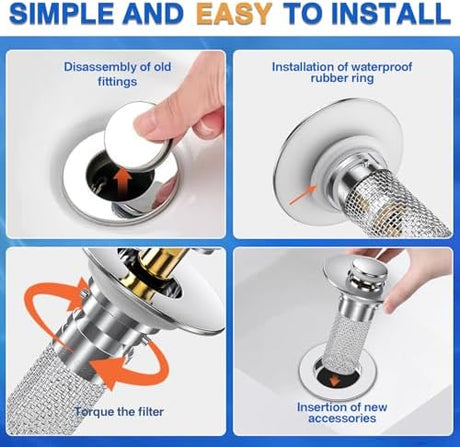 SIMPLE AND EASY TO INSTALL

Disassembly of old fittings

Installation of waterproof rubber ring

Torque the filter

Insertion of new accessories