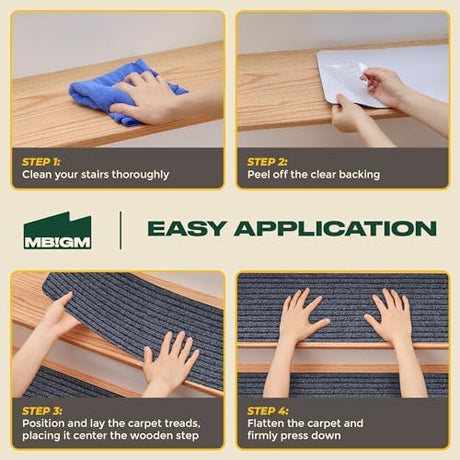 STEP 1:
Clean your stairs thoroughly

STEP 2:
Peel off the clear backing

MB!GM

EASY APPLICATION

STEP 3:
Position and lay the carpet treads, placing it center the wooden step

STEP 4:
Flatten the carpet and firmly press down