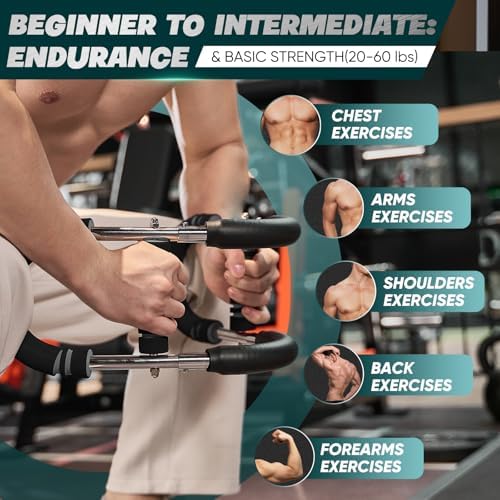 BEGINNER TO INTERMEDIATE: ENDURANCE & BASIC STRENGTH(20-60 lbs)

CHEST EXERCISES

ARMS EXERCISES

SHOULDERS EXERCISES

BACK EXERCISES

FOREARMS EXERCISES