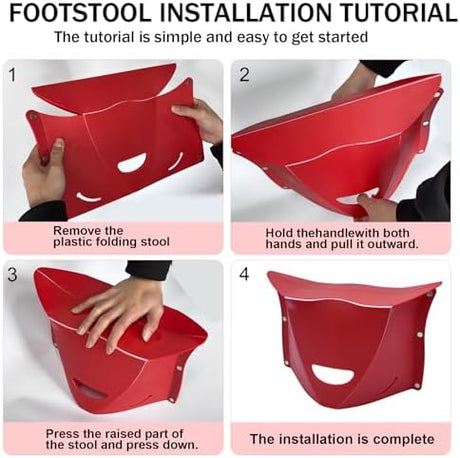 FOOTSTOOL INSTALLATION TUTORIAL

The tutorial is simple and easy to get started

1

Remove the plastic folding stool

2

Hold thehandlewith both hands and pull it outward.

3

Press the raised part of the stool and press down.

4

The installation is complete