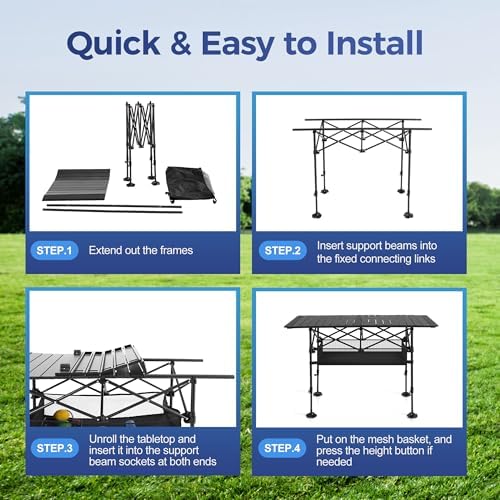 Quick & Easy to Install

STEP.1 Extend out the frames

STEP.2 Insert support beams into the fixed connecting links

STEP.3 Unroll the tabletop and insert it into the support beam sockets at both ends

STEP.4 Put on the mesh basket, and press the height button if needed