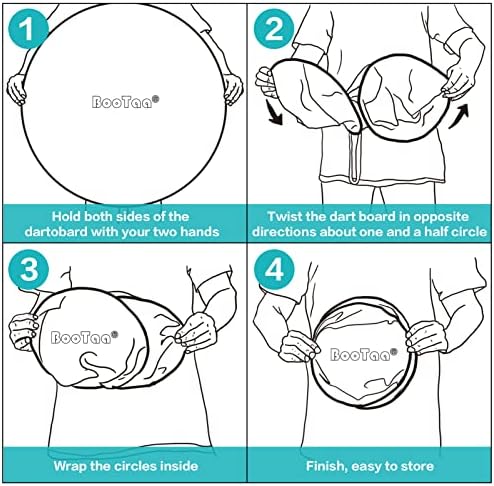 1

BooTaa®

Hold both sides of the dartobard with your two hands

2

Twist the dart board in opposite directions about one and a half circle

3

BooTaa®

Wrap the circles inside

4

BooTaa®

Finish, easy to store