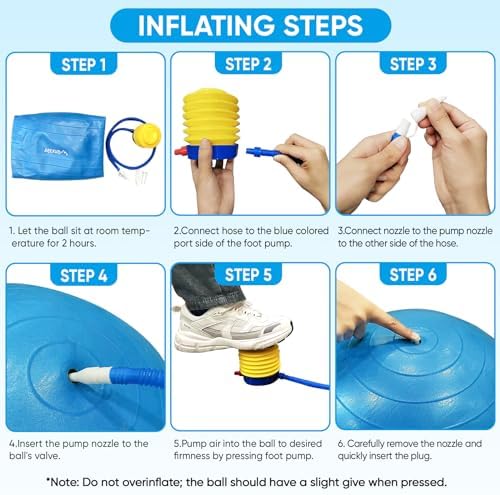 INFLATING STEPS

STEP 1

1. Let the ball sit at room temperature for 2 hours.

STEP 2

2.Connect hose to the blue colored port side of the foot pump.

STEP 3

3.Connect nozzle to the pump nozzle to the other side of the hose.

STEP 4

4.Insert the pump nozzle to the ball's valve.

STEP 5

5.Pump air into the ball to desired firmness by pressing foot pump.

STEP 6

6. Carefully remove the nozzle and quickly insert the plug.

*Note: Do not overinflate; the ball should have a slight give when pressed.