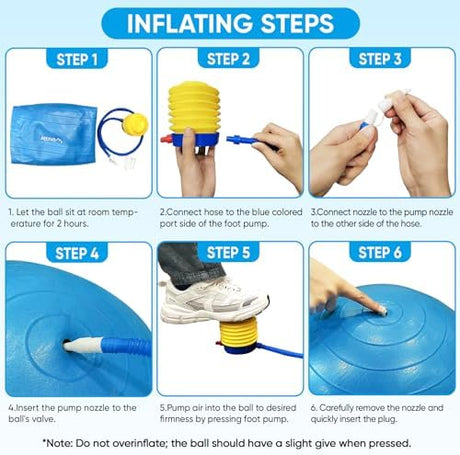 INFLATING STEPS

STEP 1

1. Let the ball sit at room temperature for 2 hours.

STEP 2

2.Connect hose to the blue colored port side of the foot pump.

STEP 3

3.Connect nozzle to the pump nozzle to the other side of the hose.

STEP 4

4.Insert the pump nozzle to the ball's valve.

STEP 5

5.Pump air into the ball to desired firmness by pressing foot pump.

STEP 6

6. Carefully remove the nozzle and quickly insert the plug.

*Note: Do not overinflate; the ball should have a slight give when pressed.