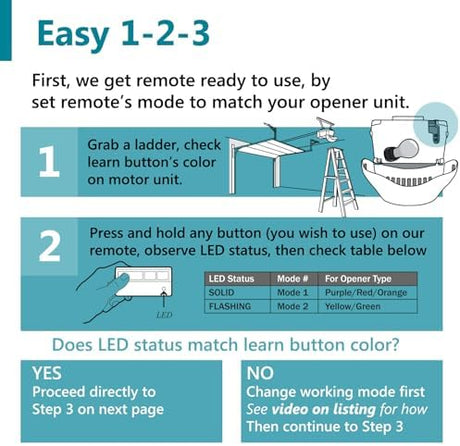 Easy 1-2-3

First, we get remote ready to use, by set remote's mode to match your opener unit.

1

Grab a ladder, check learn button's color on motor unit.

2

Press and hold any button (you wish to use) on our remote, observe LED status, then check table below

LED

| LED Status | Mode # | For Opener Type |
|---|---|---|
| SOLID | Mode 1 | Purple/Red/Orange |
| FLASHING | Mode 2 | Yellow/Green |

Does LED status match learn button color?

YES
Proceed directly to Step 3 on next page

NO
Change working mode first
See video on listing for how
Then continue to Step 3