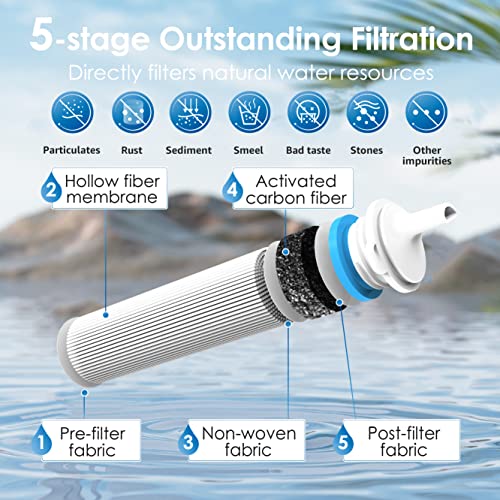 5-stage Outstanding Filtration

Directly filters natural water resources

Particulates Rust Sediment Smeel Bad taste Stones Other impurities

2 Hollow fiber membrane

4 Activated carbon fiber

1 Pre-filter fabric

3 Non-woven fabric

5 Post-filter fabric