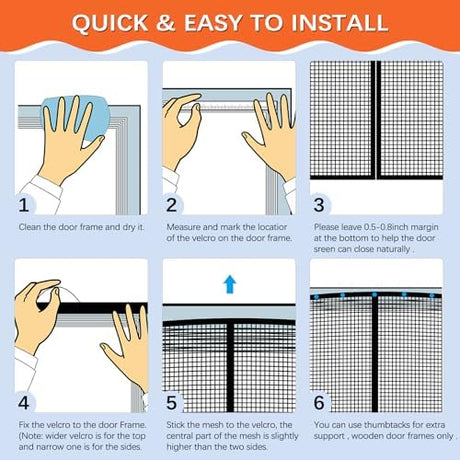 QUICK & EASY TO INSTALL

1
Clean the door frame and dry it.

2
Measure and mark the locatior of the velcro on the door frame.

3
Please leave 0.5-0.8inch margin at the bottom to help the door sreen can close naturally .

4
Fix the velcro to the door Frame. (Note: wider velcro is for the top and narrow one is for the sides.

5
Stick the mesh to the velcro, the central part of the mesh is slightly higher than the two sides.

6
You can use thumbtacks for extra support , wooden door frames only .