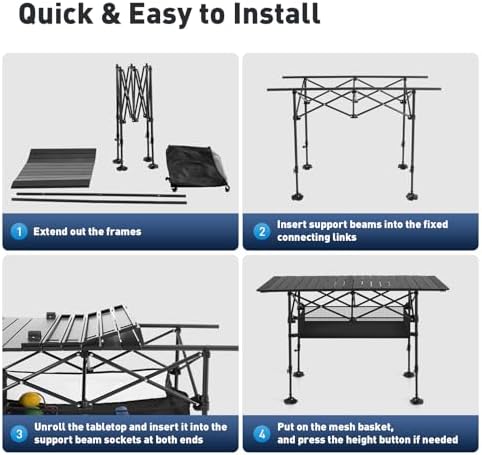 Quick & Easy to Install

1 Extend out the frames

2 Insert support beams into the fixed connecting links

3 Unroll the tabletop and insert it into the support beam sockets at both ends

4 Put on the mesh basket, and press the height button if needed