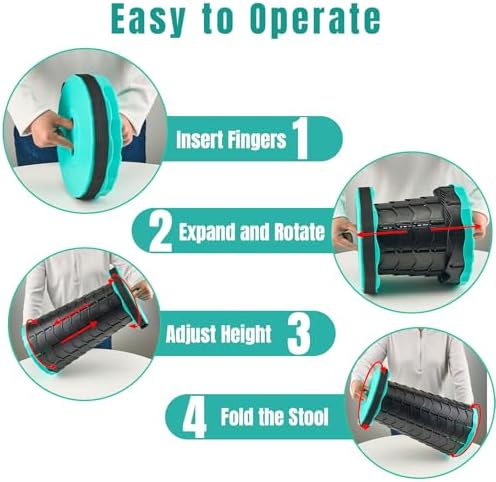 Easy to Operate

Insert Fingers 1

2 Expand and Rotate

Adjust Height 3

4 Fold the Stool