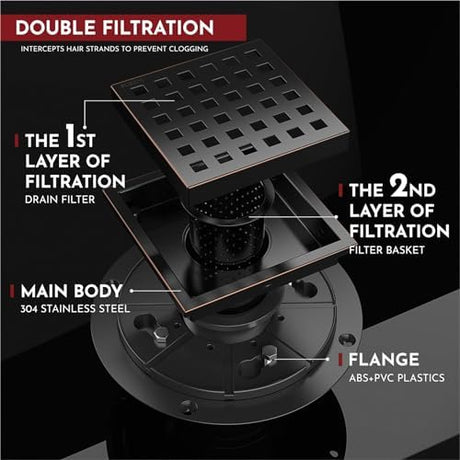 DOUBLE FILTRATION

INTERCEPTS HAIR STRANDS TO PREVENT CLOGGING

THE 1ST LAYER OF FILTRATION
DRAIN FILTER

THE 2ND LAYER OF FILTRATION
FILTER BASKET

MAIN BODY
304 STAINLESS STEEL

FLANGE
ABS+PVC PLASTICS