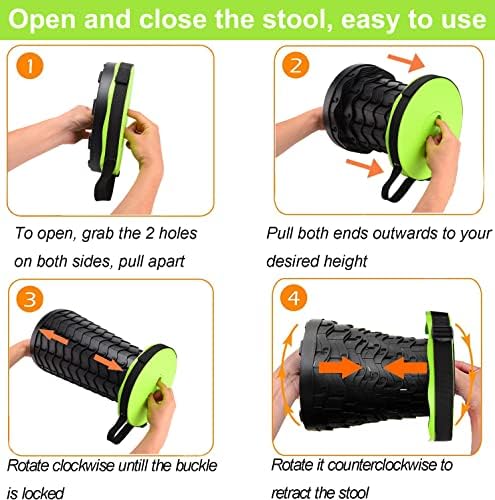 Open and close the stool, easy to use

1

To open, grab the 2 holes on both sides, pull apart

2

Pull both ends outwards to your desired height

3

Rotate clockwise untill the buckle is locked

4

Rotate it counterclockwise to retract the stool