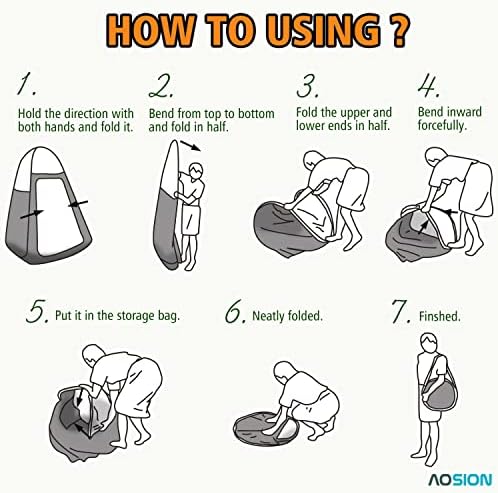 HOW TO USING ?

1. Hold the direction with both hands and fold it.

2. Bend from top to bottom and fold in half.

3. Fold the upper and lower ends in half.

4. Bend inward forcefully.

5. Put it in the storage bag.

6. Neatly folded.

7. Finshed.

AOSION