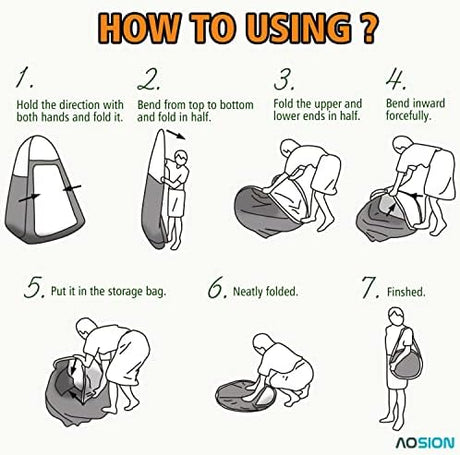 HOW TO USING ?

1. Hold the direction with both hands and fold it.

2. Bend from top to bottom and fold in half.

3. Fold the upper and lower ends in half.

4. Bend inward forcefully.

5. Put it in the storage bag.

6. Neatly folded.

7. Finshed.

AOSION