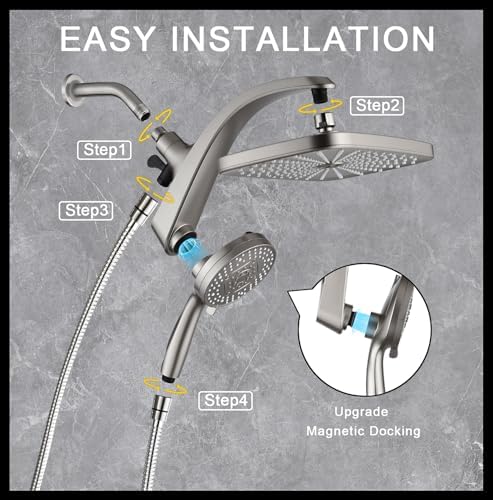 EASY INSTALLATION

Step2

Step1

Step3

Step4

Upgrade
Magnetic Docking