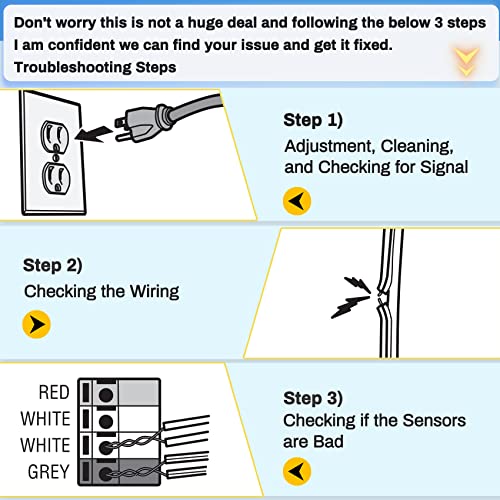 Don't worry this is not a huge deal and following the below 3 steps I am confident we can find your issue and get it fixed.
Troubleshooting Steps

Step 1)
Adjustment, Cleaning, and Checking for Signal

Step 2)
Checking the Wiring

RED
WHITE
WHITE
GREY

Step 3)
Checking if the Sensors are Bad