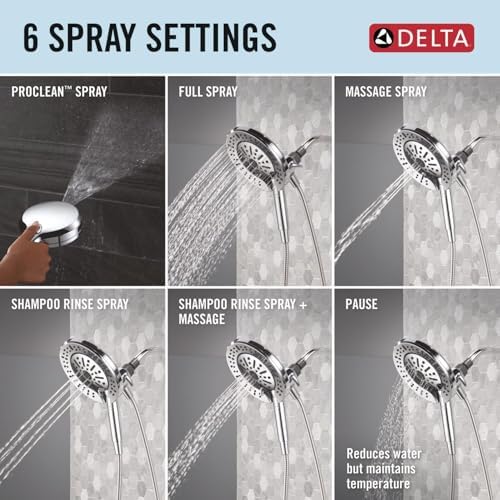 6 SPRAY SETTINGS

DELTA

PROCLEAN™ SPRAY

FULL SPRAY

MASSAGE SPRAY

SHAMPOO RINSE SPRAY

SHAMPOO RINSE SPRAY + MASSAGE

PAUSE

Reduces water but maintains temperature