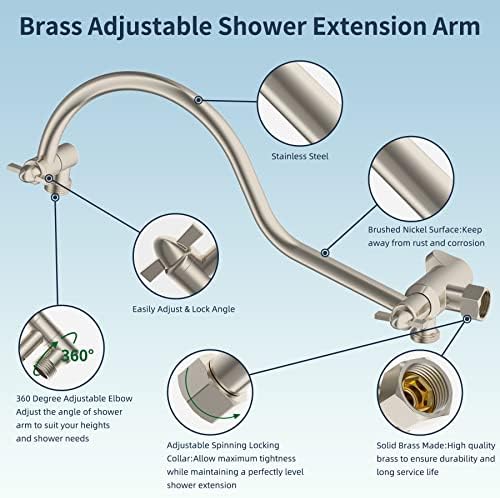 Brass Adjustable Shower Extension Arm

Stainless Steel

Brushed Nickel Surface:Keep away from rust and corrosion

Easily Adjust & Lock Angle

360°

360 Degree Adjustable Elbow Adjust the angle of shower arm to suit your heights and shower needs

Adjustable Spinning Locking Collar:Allow maximum tightness while maintaining a perfectly level shower extension

Solid Brass Made:High quality brass to ensure durability and long service life