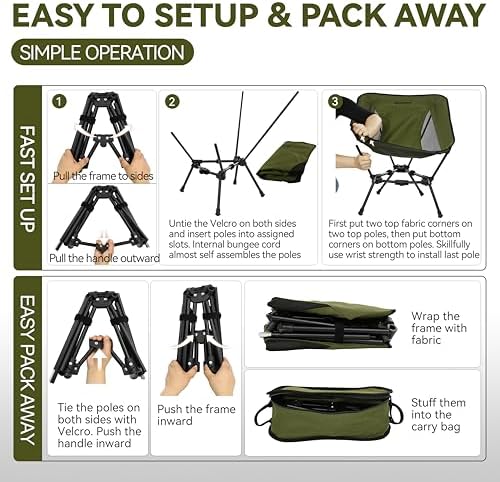 EASY TO SETUP & PACK AWAY

SIMPLE OPERATION

FAST SET UP

1

Pull the frame to sides

Pull the handle outward

2

Untie the Velcro on both sides and insert poles into assigned slots. Internal bungee cord almost self assembles the poles

3

First put two top fabric corners on two top poles, then put bottom corners on bottom poles. Skillfully use wrist strength to install last pole

EASY PACK AWAY

Tie the poles on both sides with Velcro. Push the handle inward

Push the frame inward

Wrap the frame with fabric

Stuff them into the carry bag