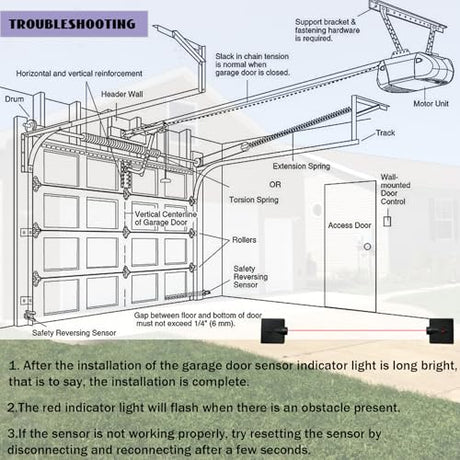 TROUBLESHOOTING

Support bracket & fastening hardware is required.

Slack in chain tension is normal when garage door is closed.

Horizontal and vertical reinforcement

Header Wall

Drum

Motor Unit

Track

Extension Spring

OR

Torsion Spring

Wall-mounted Door Control

Vertical Centerline of Garage Door

Access Door

Rollers

Safety Reversing Sensor

Gap between floor and bottom of door must not exceed 1/4" (6 mm).

Safety Reversing Sensor

1. After the installation of the garage door sensor indicator light is long bright, that is to say, the installation is complete.

2.The red indicator light will flash when there is an obstacle present.

3.If the sensor is not working properly, try resetting the sensor by disconnecting and reconnecting after a few seconds.