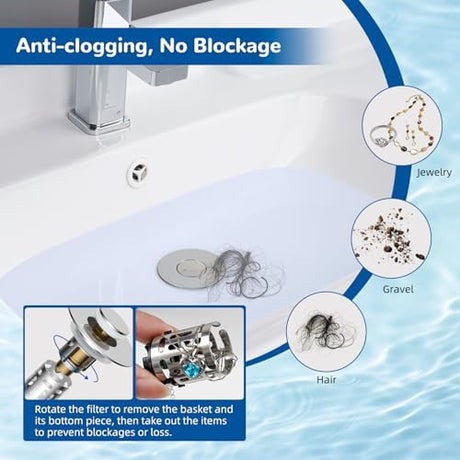 Anti-clogging, No Blockage

Jewelry

Gravel

Hair

Rotate the filter to remove the basket and its bottom piece, then take out the items to prevent blockages or loss.