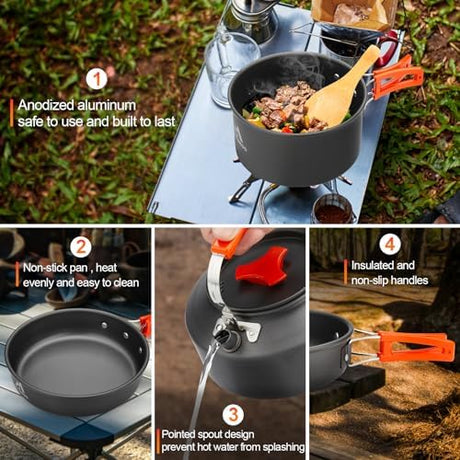 1
Anodized aluminum safe to use and built to last

2
Non-stick pan , heat evenly and easy to clean

3
Pointed spout design prevent hot water from splashing

4
Insulated and non-slip handles