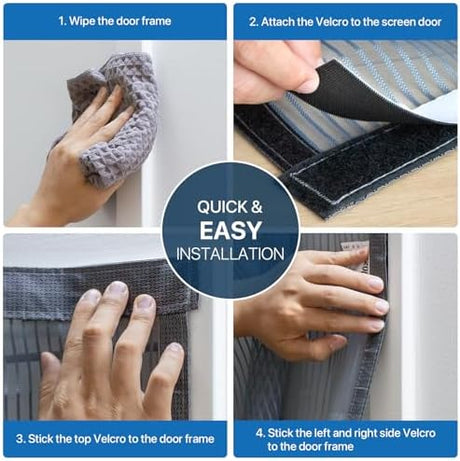 1. Wipe the door frame

2. Attach the Velcro to the screen door

QUICK &
EASY
INSTALLATION

3. Stick the top Velcro to the door frame

4. Stick the left and right side Velcro to the door frame