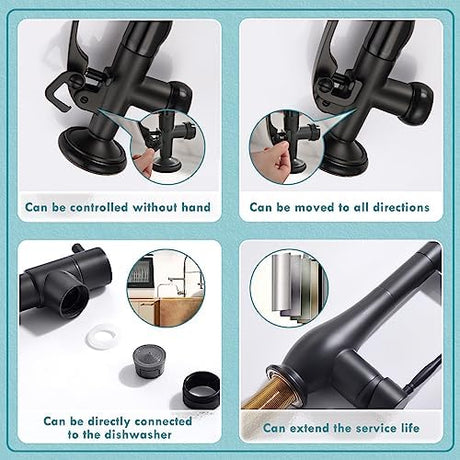 Can be controlled without hand

Can be moved to all directions

Can be directly connected to the dishwasher

Can extend the service life