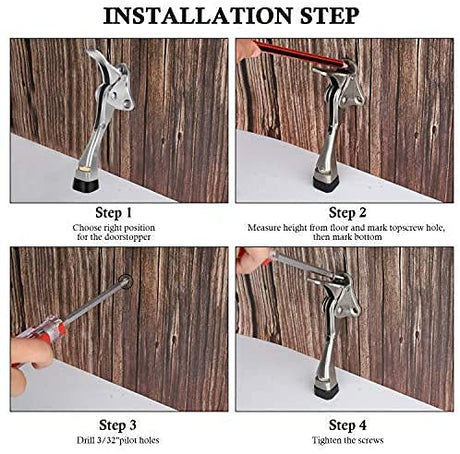 INSTALLATION STEP

Step 1
Choose right position for the doorstopper

Step 2
Measure height from floor and mark topscrew hole, then mark bottom

Step 3
Drill 3/32"pilot holes

Step 4
Tighten the screws