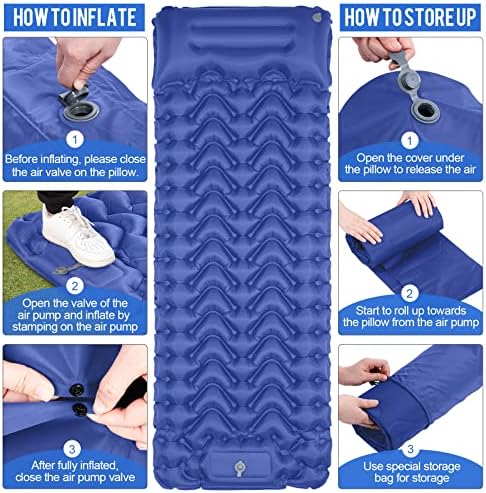 HOW TO INFLATE

1
Before inflating, please close the air valve on the pillow.

2
Open the valve of the air pump and inflate by stamping on the air pump

3
After fully inflated, close the air pump valve

HOW TO STORE UP

1
Open the cover under the pillow to release the air

2
Start to roll up towards the pillow from the air pump

3
Use special storage bag for storage