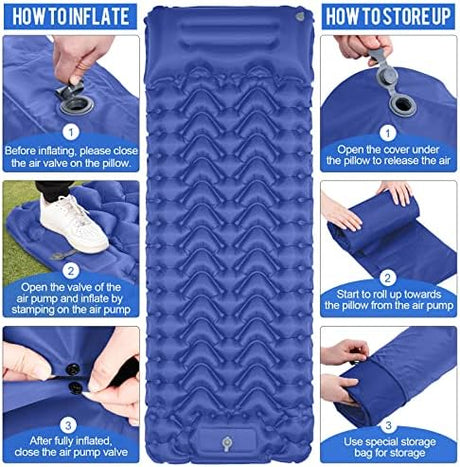 HOW TO INFLATE

1
Before inflating, please close the air valve on the pillow.

2
Open the valve of the air pump and inflate by stamping on the air pump

3
After fully inflated, close the air pump valve

HOW TO STORE UP

1
Open the cover under the pillow to release the air

2
Start to roll up towards the pillow from the air pump

3
Use special storage bag for storage