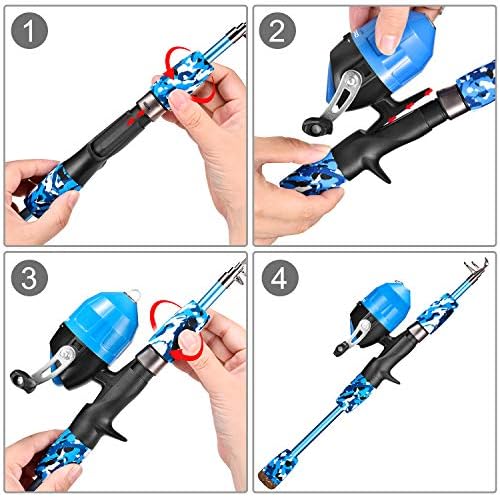 1

2

3

4