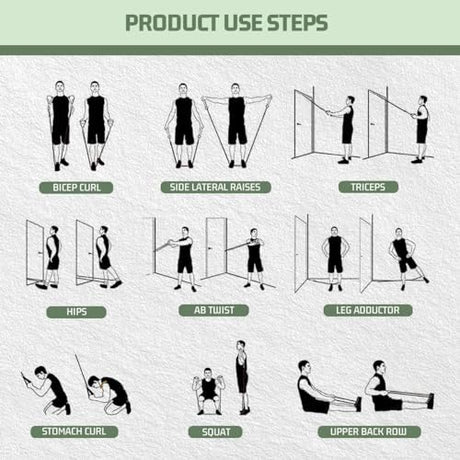 PRODUCT USE STEPS

BICEP CURL

SIDE LATERAL RAISES

TRICEPS

HIPS

AB TWIST

LEG ADDUCTOR

STOMACH CURL

SQUAT

UPPER BACK ROW