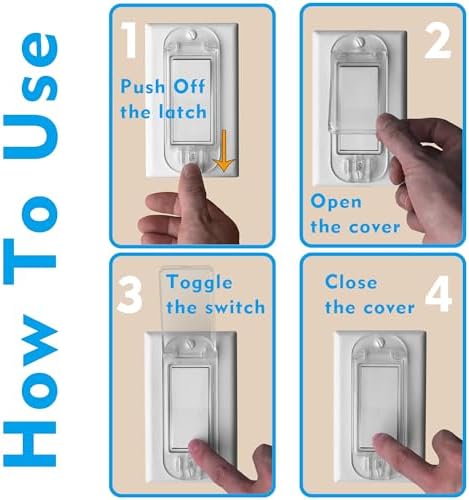 How To Use

1
Push Off the latch

2
Open the cover

3
Toggle the switch

4
Close the cover