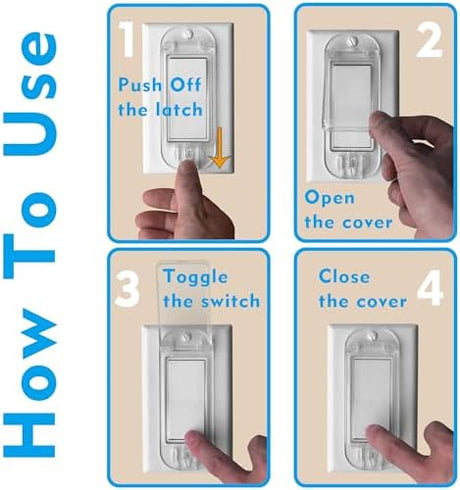 How To Use

1
Push Off the latch

2
Open the cover

3
Toggle the switch

4
Close the cover