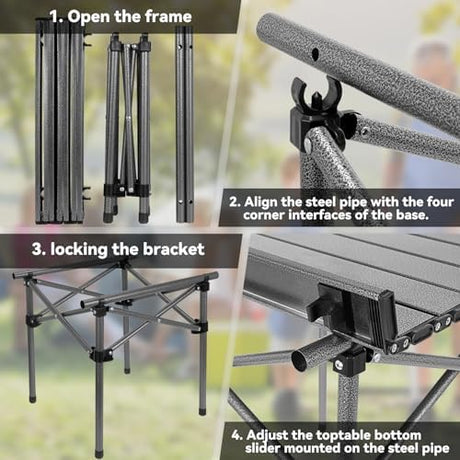 1. Open the frame

2. Align the steel pipe with the four corner interfaces of the base.

3. locking the bracket

4. Adjust the toptable bottom slider mounted on the steel pipe