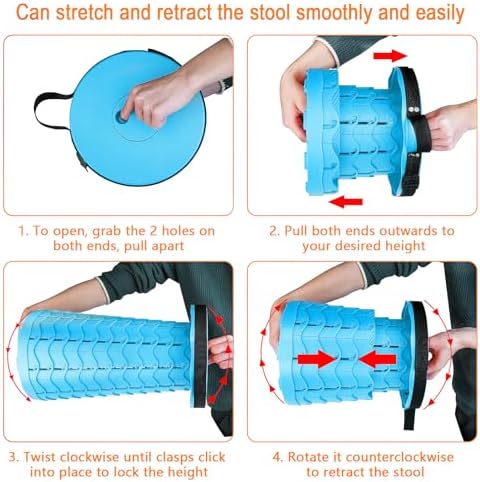 Can stretch and retract the stool smoothly and easily

1. To open, grab the 2 holes on both ends, pull apart

2. Pull both ends outwards to your desired height

3. Twist clockwise until clasps click into place to lock the height

4. Rotate it counterclockwise to retract the stool