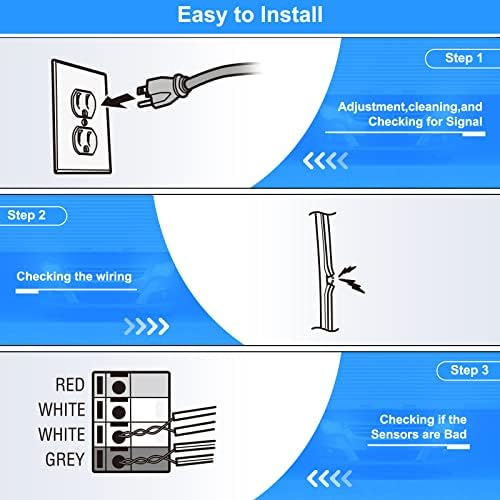 Easy to Install

Step 1

Adjustment,cleaning,and Checking for Signal

Step 2

Checking the wiring

RED
WHITE
WHITE
GREY

Step 3

Checking if the Sensors are Bad