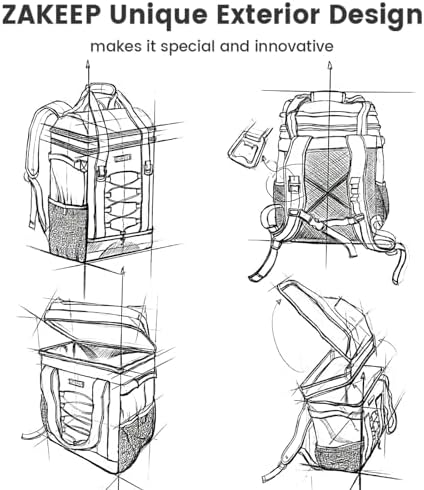 ZAKEEP Unique Exterior Design

makes it special and innovative