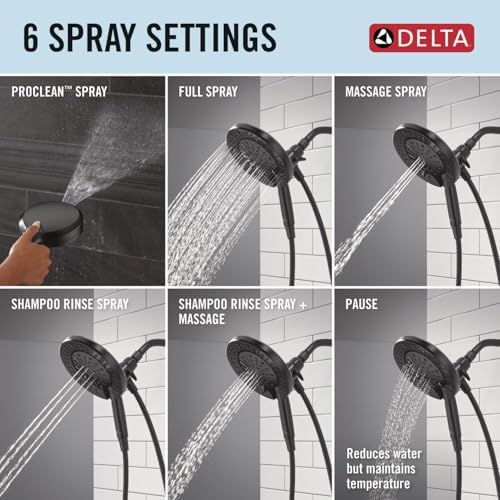 6 SPRAY SETTINGS

DELTA

PROCLEAN™ SPRAY

FULL SPRAY

MASSAGE SPRAY

SHAMPOO RINSE SPRAY

SHAMPOO RINSE SPRAY + MASSAGE

PAUSE

Reduces water but maintains temperature