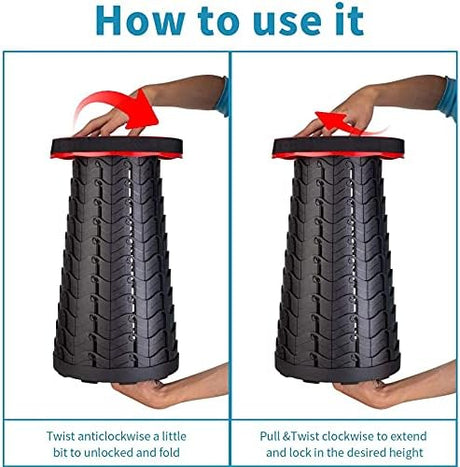 How to use it

Twist anticlockwise a little bit to unlocked and fold

Pull &Twist clockwise to extend and lock in the desired height