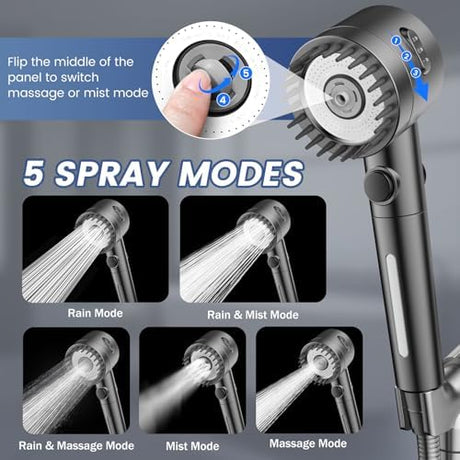 Flip the middle of the panel to switch massage or mist mode

5

4

1

2

3

5 SPRAY MODES

Rain Mode

Rain & Mist Mode

Rain & Massage Mode

Mist Mode

Massage Mode