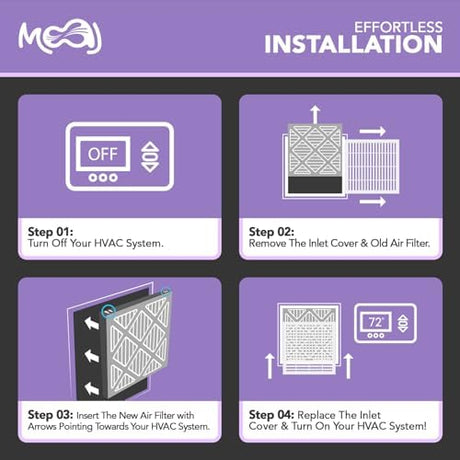 MOOJ

EFFORTLESS
INSTALLATION

OFF

Step 01:
Turn Off Your HVAC System.

Step 02:
Remove The Inlet Cover & Old Air Filter.

Step 03: Insert The New Air Filter with Arrows Pointing Towards Your HVAC System.

72°

Step 04: Replace The Inlet Cover & Turn On Your HVAC System!