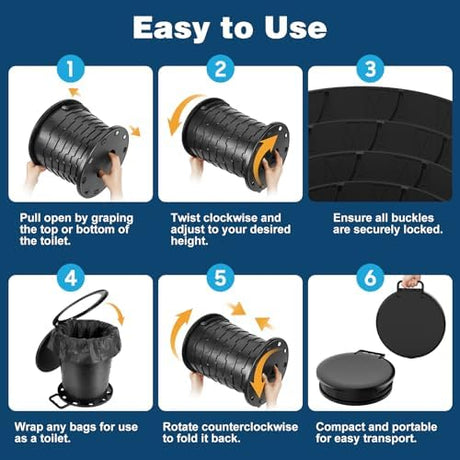 Easy to Use

1

Pull open by graping the top or bottom of the toilet.

2

Twist clockwise and adjust to your desired height.

3

Ensure all buckles are securely locked.

4

Wrap any bags for use as a toilet.

5

Rotate counterclockwise to fold it back.

6

Compact and portable for easy transport.