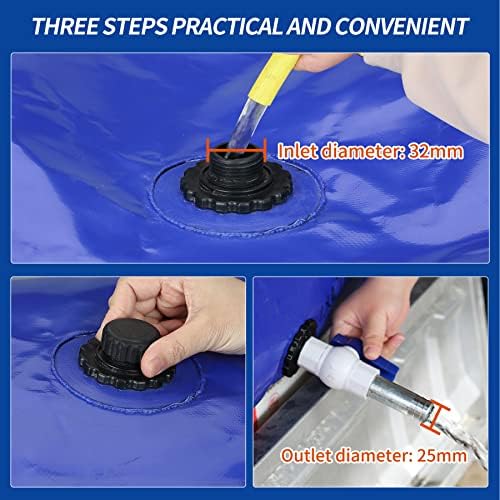 THREE STEPS PRACTICAL AND CONVENIENT

Inlet diameter: 32mm

Outlet diameter: 25mm