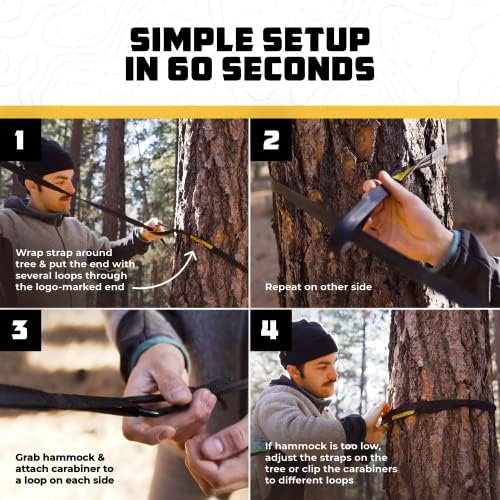 SIMPLE SETUP IN 60 SECONDS

1

Wrap strap around tree & put the end with several loops through the logo-marked end

2

Repeat on other side

3

Grab hammock & attach carabiner to a loop on each side

4

If hammock is too low, adjust the straps on the tree or clip the carabiners to different loops