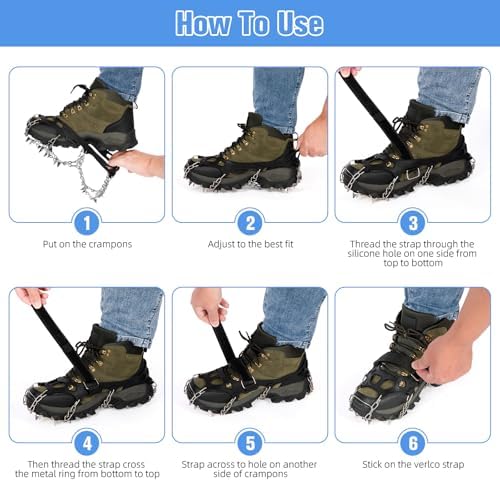 How To Use

1
Put on the crampons

2
Adjust to the best fit

3
Thread the strap through the silicone hole on one side from top to bottom

4
Then thread the strap cross the metal ring from bottom to top

5
Strap across to hole on another side of crampons

6
Stick on the verlco strap