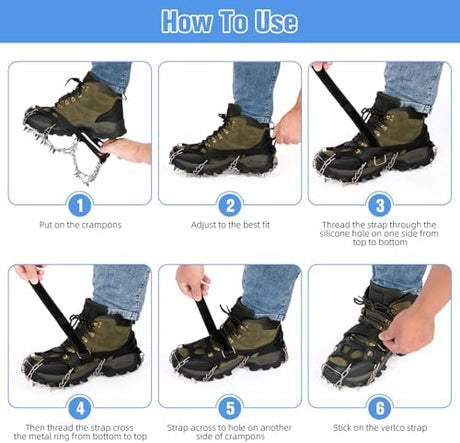 How To Use

1
Put on the crampons

2
Adjust to the best fit

3
Thread the strap through the silicone hole on one side from top to bottom

4
Then thread the strap cross the metal ring from bottom to top

5
Strap across to hole on another side of crampons

6
Stick on the verlco strap