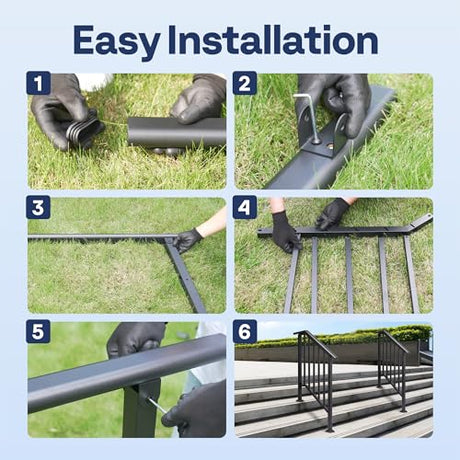 Easy Installation

1

2

3

4

5

6