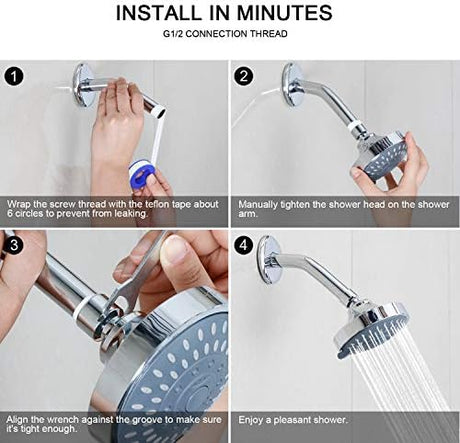 INSTALL IN MINUTES

G1/2 CONNECTION THREAD

1

Wrap the screw thread with the teflon tape about 6 circles to prevent from leaking.

2

Manually tighten the shower head on the shower arm.

3

Align the wrench against the groove to make sure it's tight enough.

4

Enjoy a pleasant shower.